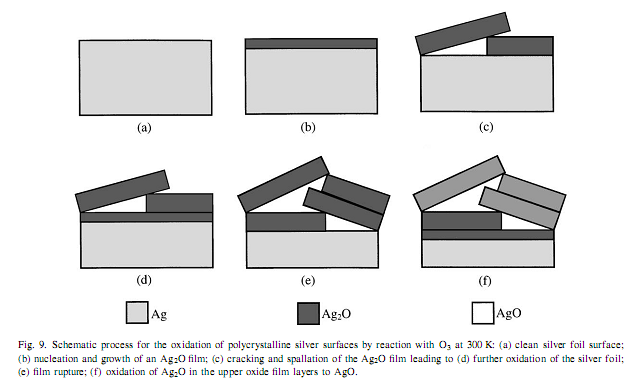 (a)

(b)

(c)

(d)

(e)

(f)

Ag

$Ag_2O$

AgO

Fig. 9. Schematic process for the oxidation of polycrystalline silver surfaces by reaction with $O_3$ at 300 K: (a) clean silver foil surface; (b) nucleation and growth of an $Ag_2O$ film; (c) cracking and spallation of the $Ag_2O$ film leading to (d) further oxidation of the silver foil; (e) film rupture; (f) oxidation of $Ag_2O$ in the upper oxide film layers to AgO.