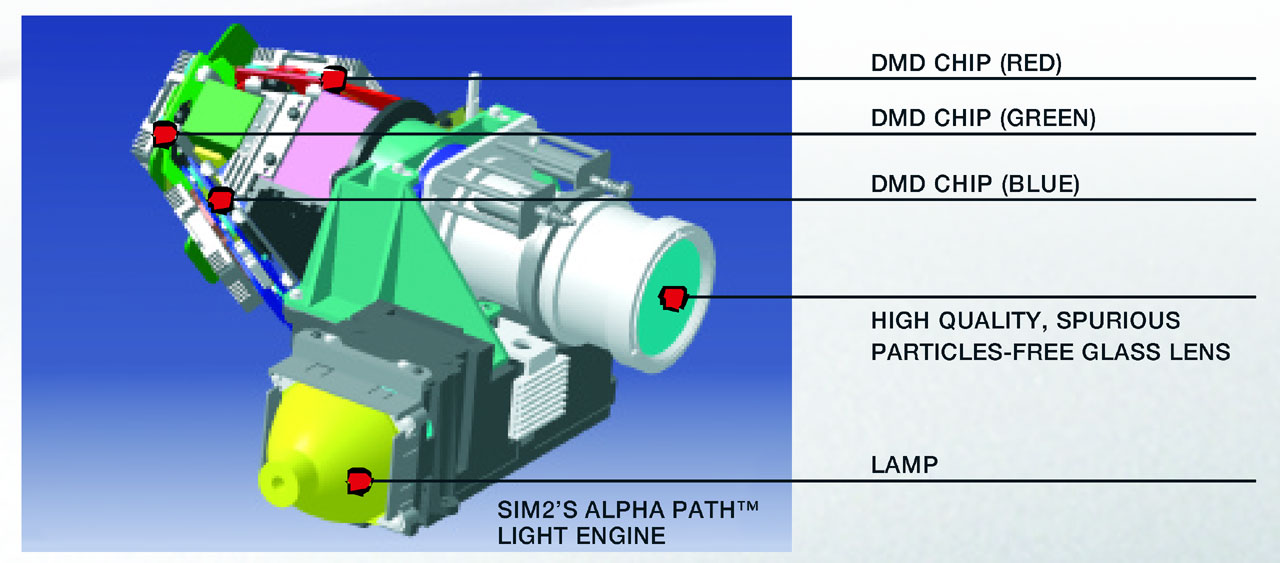 DMD CHIP (RED)

DMD CHIP (GREEN)

DMD CHIP (BLUE)

HIGH QUALITY, SPURIOUS PARTICLES-FREE GLASS LENS

LAMP

SIM2'S ALPHA PATH™ LIGHT ENGINE